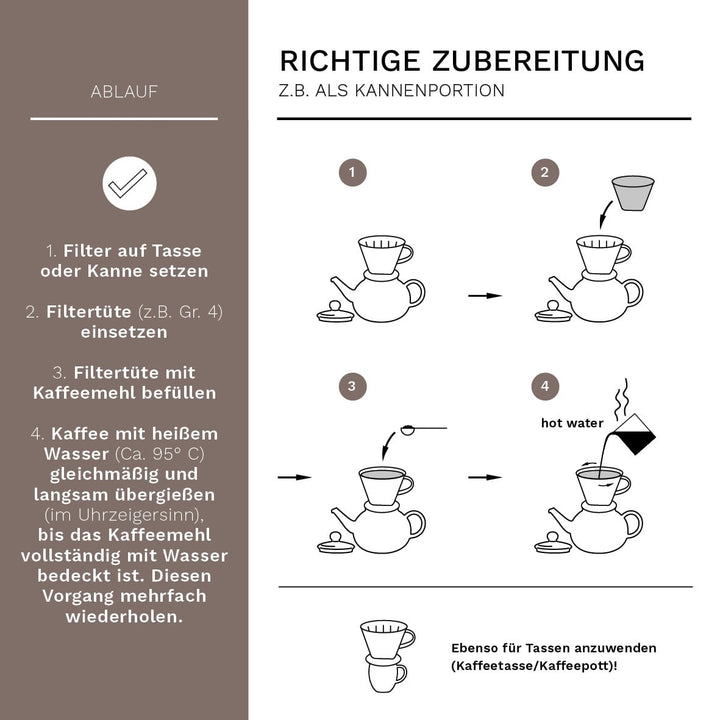 ABLAUF

1. Filter auf Tasse oder Kanne setzen

2. Filtertüte (z.B. Gr. 4) einsetzen

3. Filtertüte mit Kaffeemehl befüllen

4. Kaffee mit heißem Wasser (Ca. 95° C) gleichmäßig und langsam übergießen (im Uhrzeigersinn), bis das Kaffeemehl vollständig mit Wasser bedeckt ist. Diesen Vorgang mehrfach wiederholen.

RICHTIGE ZUBEREITUNG

Z.B. ALS KANNENPORTION

1

2

3

4

hot water

Ebenso für Tassen anzuwenden (Kaffeetasse/Kaffeepott)!