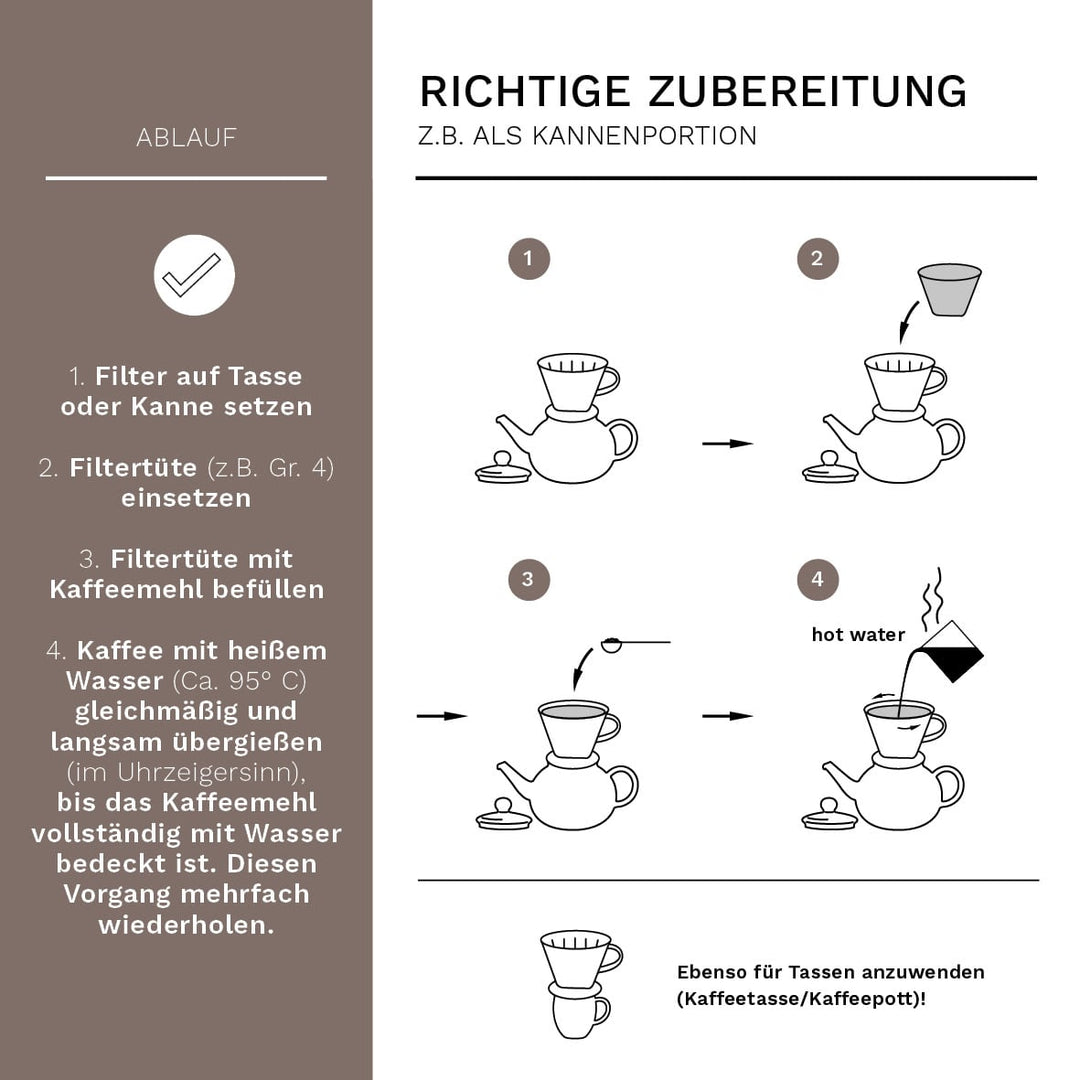 ABLAUF

1. Filter auf Tasse oder Kanne setzen

2. Filtertüte (z.B. Gr. 4) einsetzen

3. Filtertüte mit Kaffeemehl befüllen

4. Kaffee mit heißem Wasser (Ca. 95° C) gleichmäßig und langsam übergießen (im Uhrzeigersinn), bis das Kaffeemehl vollständig mit Wasser bedeckt ist. Diesen Vorgang mehrfach wiederholen.

RICHTIGE ZUBEREITUNG

Z.B. ALS KANNENPORTION

1

2

3

4

hot water

Ebenso für Tassen anzuwenden (Kaffeetasse/Kaffeepott)!